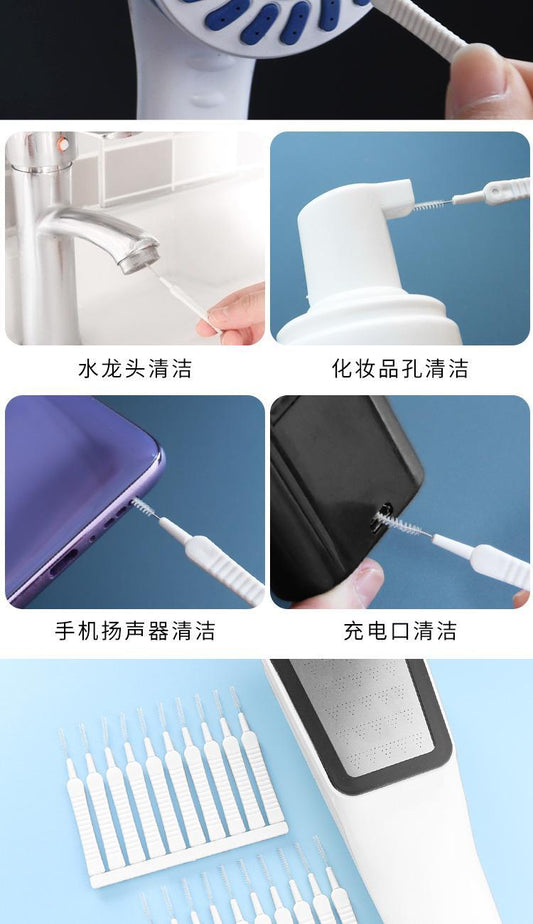 水龙头清洁

化妆品孔清洁

手机扬声器清洁

充电口清洁