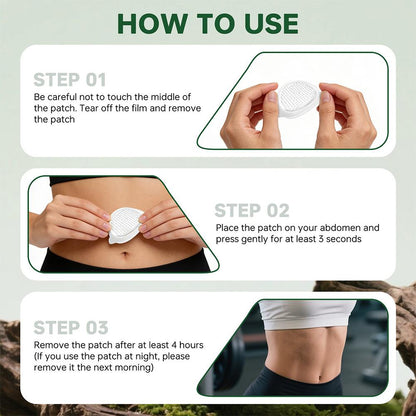 HOW TO USE

STEP 01
Be careful not to touch the middle of the patch. Tear off the film and remove the patch

STEP 02
Place the patch on your abdomen and press gently for at least 3 seconds

STEP 03
Remove the patch after at least 4 hours (If you use the patch at night, please remove it the next morning)