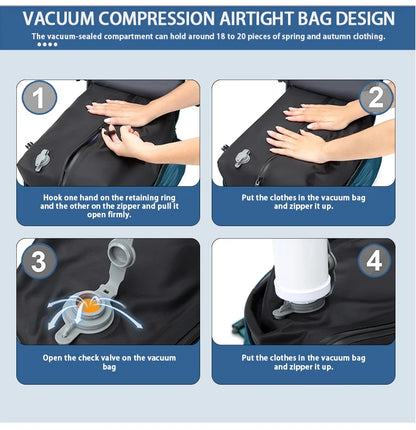 VACUUM COMPRESSION AIRTIGHT BAG DESIGN

The vacuum-sealed compartment can hold around 18 to 20 pieces of spring and autumn clothing.

1

Hook one hand on the retaining ring and the other on the zipper and pull it open firmly.

2

Put the clothes in the vacuum bag and zipper it up.

3

Open the check valve on the vacuum bag

4

Put the clothes in the vacuum bag and zipper it up.