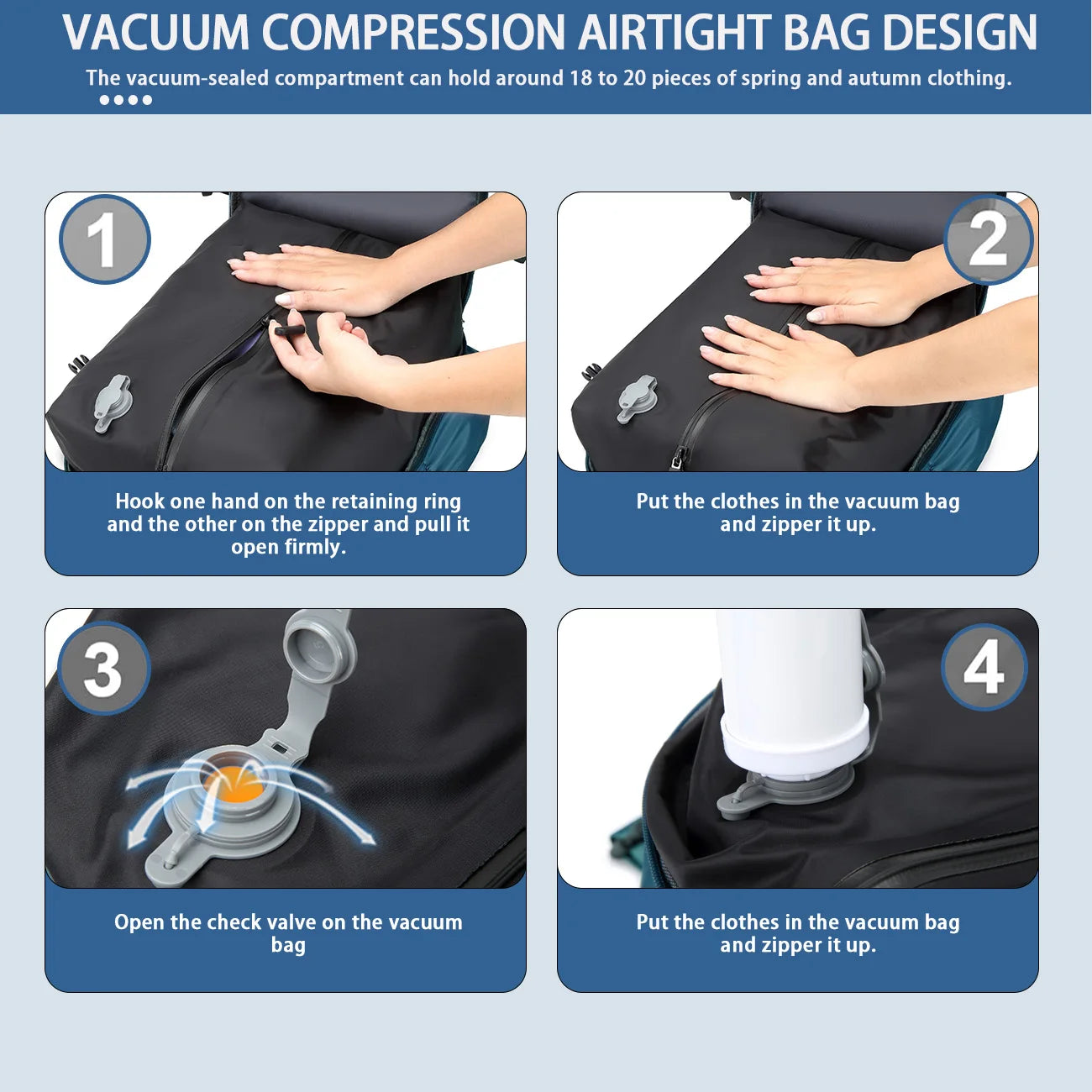 VACUUM COMPRESSION AIRTIGHT BAG DESIGN

The vacuum-sealed compartment can hold around 18 to 20 pieces of spring and autumn clothing.

1

Hook one hand on the retaining ring and the other on the zipper and pull it open firmly.

2

Put the clothes in the vacuum bag and zipper it up.

3

Open the check valve on the vacuum bag

4

Put the clothes in the vacuum bag and zipper it up.