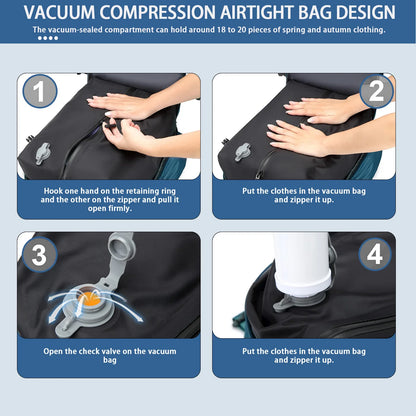 VACUUM COMPRESSION AIRTIGHT BAG DESIGN

The vacuum-sealed compartment can hold around 18 to 20 pieces of spring and autumn clothing.

1

Hook one hand on the retaining ring and the other on the zipper and pull it open firmly.

2

Put the clothes in the vacuum bag and zipper it up.

3

Open the check valve on the vacuum bag

4

Put the clothes in the vacuum bag and zipper it up.