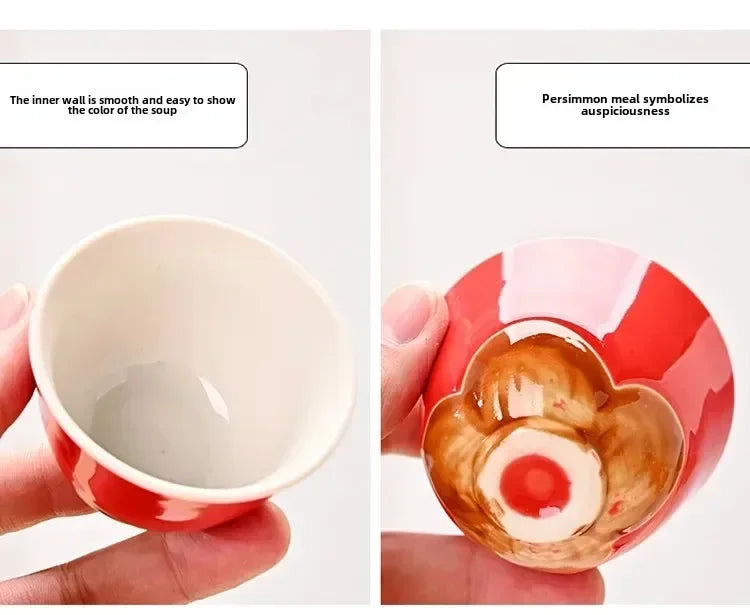 The inner wall is smooth and easy to show the color of the soup

Persimmon meal symbolizes auspiciousness