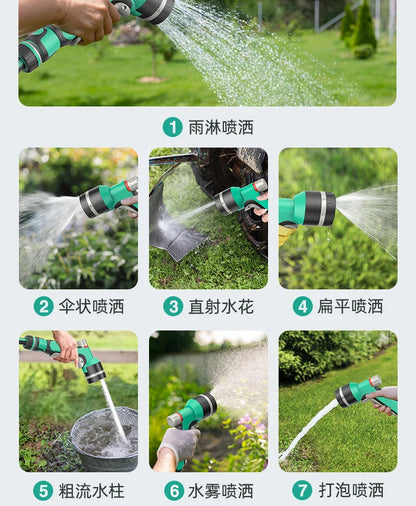 1 雨淋喷洒

2 伞状喷洒

3 直射水花

4 扁平喷洒

5 粗流水柱

6 水雾喷洒

7 打泡喷洒